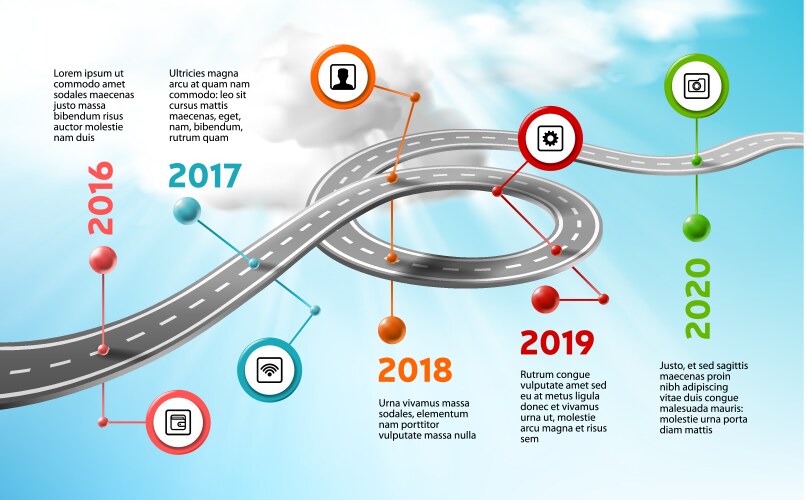 Lorem ipsum ut commodo amet sodales maecenas justo massa bibendum risus auctor molestie nam duis

2016

Ultricies magna arcu at quam nam commodo: leo sit cursus mattis maecenas, eget, nam, bibendum, rutrum quam

2017

2018

Urna vivamus massa sodales, elementum nam porttitor vulputate massa nulla

2019

Rutrum congue vulputate amet sed eu at metus ligula donec et vivamus urna ut, molestie arcu magna et risus sem

2020

Justo, et sed sagittis maecenas proin nibh adipiscing vitae duis congue malesuada mauris: molestie urna porta diam mattis