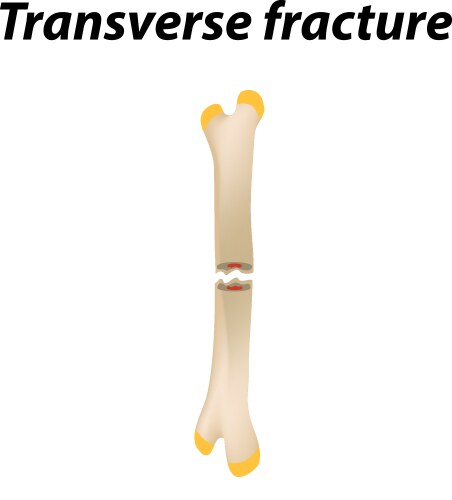 Transverse fracture