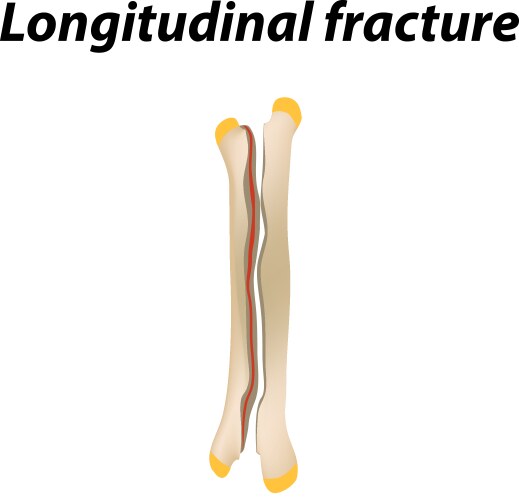 Longitudinal fracture