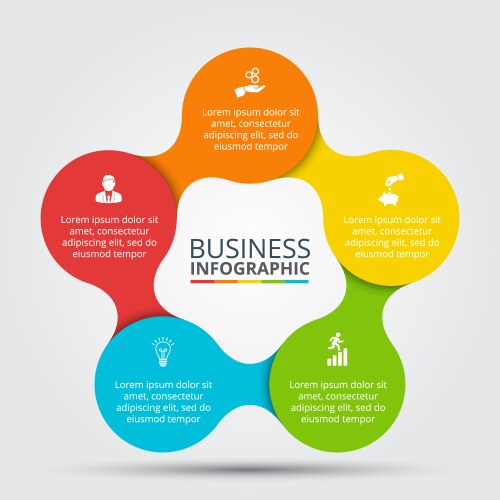 Lorem ipsum dolor sit amet, consectetur adipiscing elit, sed do eiusmod tempor

Lorem ipsum dolor sit amet, consectetur adipiscing elit, sed do eiusmod tempor

BUSINESS
INFOGRAPHIC

Lorem ipsum dolor sit amet, consectetur adipiscing elit, sed do eiusmod tempor

Lorem ipsum dolor sit amet, consectetur adipiscing elit, sed do eiusmod tempor

Lorem ipsum dolor sit amet, consectetur adipiscing elit, sed do eiusmod tempor