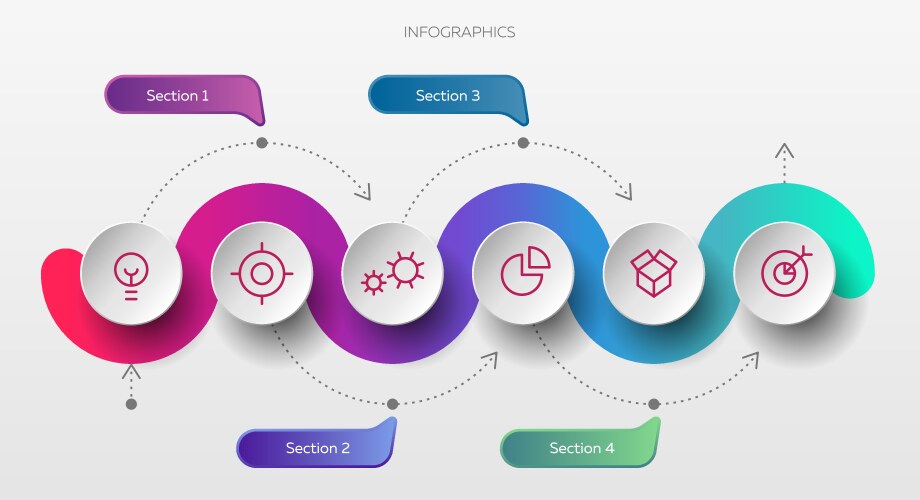 INFOGRAPHICS

Section 1

Section 3

Section 2

Section 4