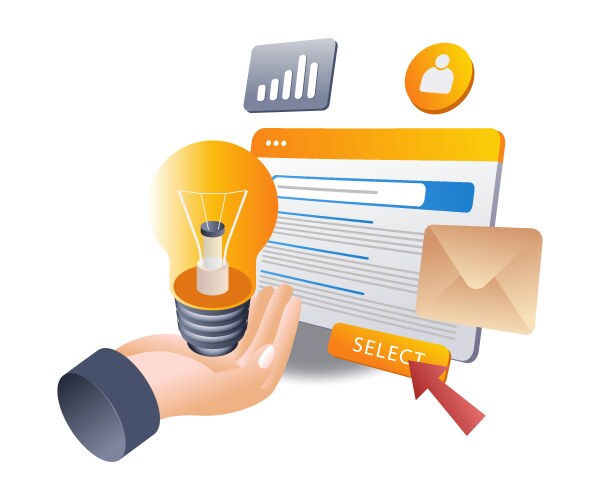 SELECT