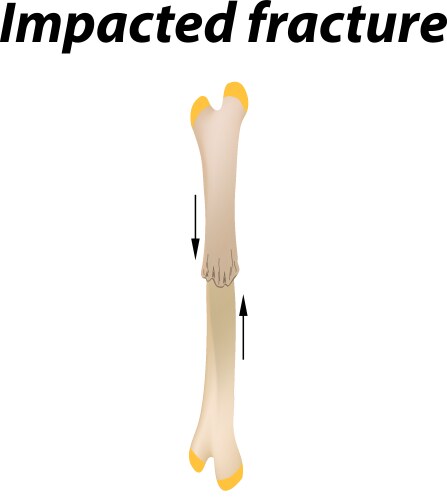 Impacted fracture