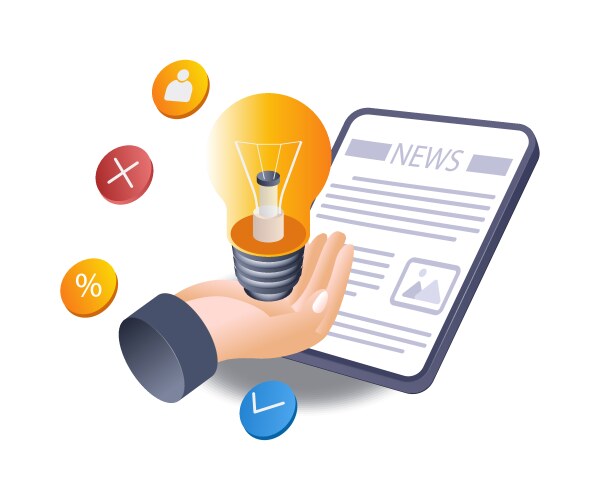 NEWS

%