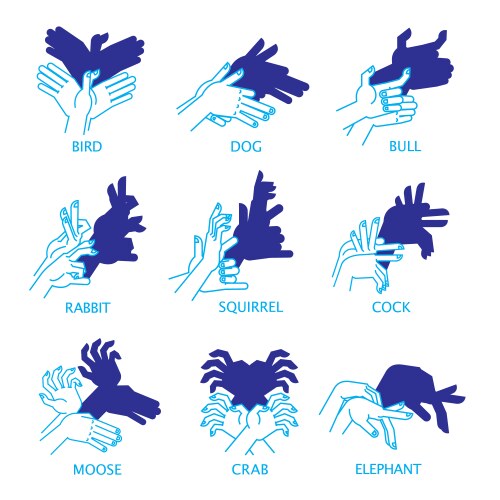 BIRD
DOG
BULL
RABBIT
SQUIRREL
COCK
MOOSE
CRAB
ELEPHANT