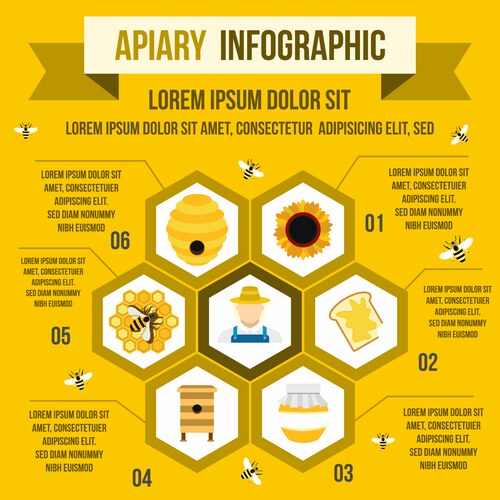 APIARY INFOGRAPHIC

LOREM IPSUM DOLOR SIT

LOREM IPSUM DOLOR SIT AMET, CONSECTETUR ADIPISICING ELIT, SED

LOREM IPSUM DOLOR SIT AMET, CONSECTETUIER ADIPISCING ELIT. SED DIAM NONUMMY NIBH EUISMOD

06

LOREM IPSUM DOLOR SIT AMET, CONSECTETUIER ADIPISCING ELIT. SED DIAM NONUMMY NIBH EUISMOD

01

LOREM IPSUM DOLOR SIT AMET, CONSECTETUIER ADIPISCING ELIT. SED DIAM NONUMMY NIBH EUISMOD

05

LOREM IPSUM DOLOR SIT AMET, CONSECTETUIER ADIPISCING ELIT. SED DIAM NONUMMY NIBH EUISMOD

02

LOREM IPSUM DOLOR SIT AMET, CONSECTETUIER ADIPISCING ELIT. SED DIAM NONUMMY NIBH EUISMOD

04

LOREM IPSUM DOLOR SIT AMET, CONSECTETUIER ADIPISCING ELIT. SED DIAM NONUMMY NIBH EUISMOD

03