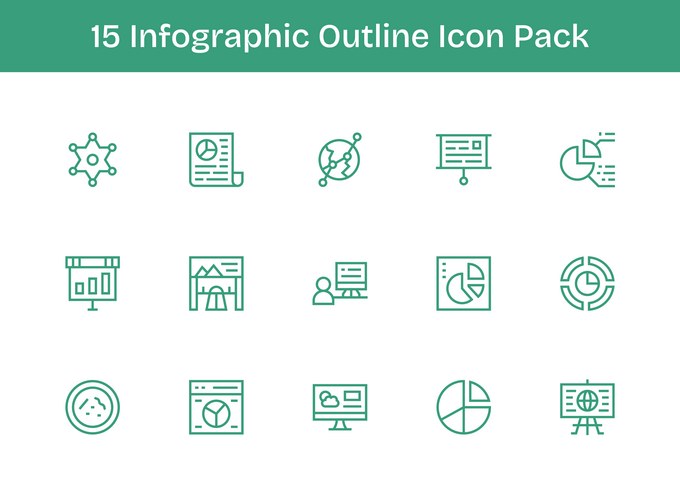 15 Infographic Outline Icon Pack