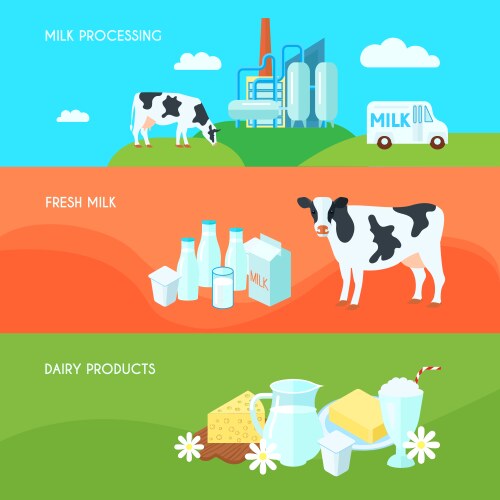 MILK PROCESSING

MILK

FRESH MILK

MILK

DAIRY PRODUCTS