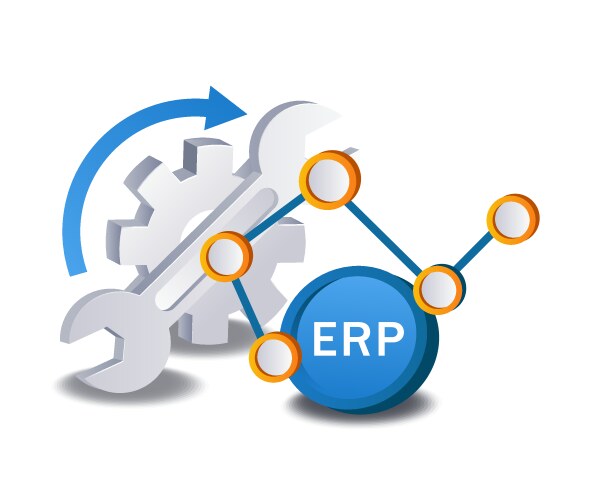 ERP