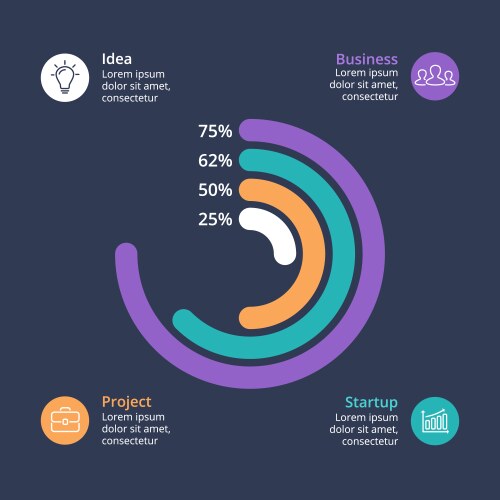 Idea
Lorem ipsum dolor sit amet, consectetur

Business
Lorem ipsum dolor sit amet, consectetur

75%
62%
50%
25%

Project
Lorem ipsum dolor sit amet, consectetur

Startup
Lorem ipsum dolor sit amet, consectetur