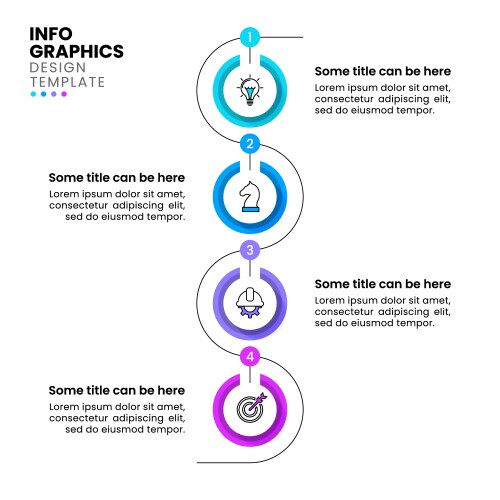 INFO
GRAPHICS
DESIGN
TEMPLATE

1

Some title can be here
Lorem ipsum dolor sit amet, consectetur adipiscing elit, sed do eiusmod tempor.

2

Some title can be here
Lorem ipsum dolor sit amet, consectetur adipiscing elit, sed do eiusmod tempor.

3

Some title can be here
Lorem ipsum dolor sit amet, consectetur adipiscing elit, sed do eiusmod tempor.

4

Some title can be here
Lorem ipsum dolor sit amet, consectetur adipiscing elit, sed do eiusmod tempor.