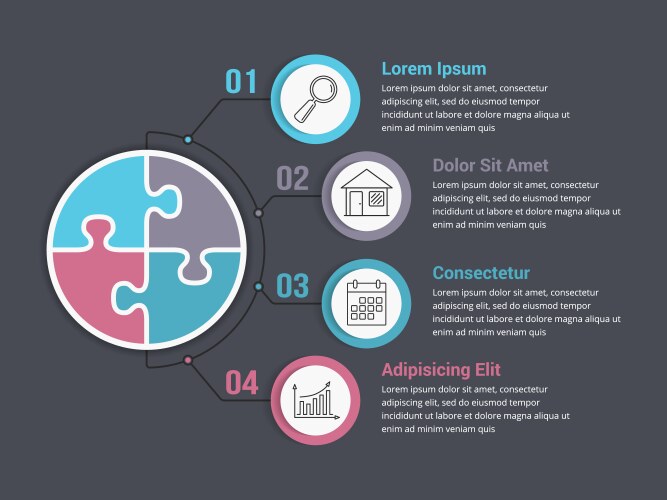 01

Lorem Ipsum

Lorem ipsum dolor sit amet, consectetur adipiscing elit, sed do eiusmod tempor incididunt ut labore et dolore magna aliqua ut enim ad minim veniam quis

02

Dolor Sit Amet

Lorem ipsum dolor sit amet, consectetur adipiscing elit, sed do eiusmod tempor incididunt ut labore et dolore magna aliqua ut enim ad minim veniam quis

03

Consectetur

Lorem ipsum dolor sit amet, consectetur adipiscing elit, sed do eiusmod tempor incididunt ut labore et dolore magna aliqua ut enim ad minim veniam quis

04

Adipisicing Elit

Lorem ipsum dolor sit amet, consectetur adipiscing elit, sed do eiusmod tempor incididunt ut labore et dolore magna aliqua ut enim ad minim veniam quis