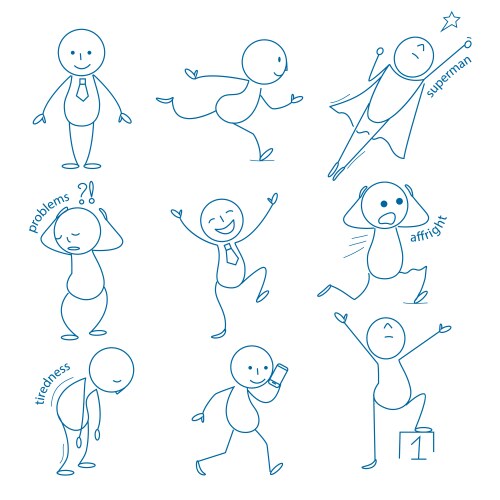 superman

problems ?!

affright

tiredness

1