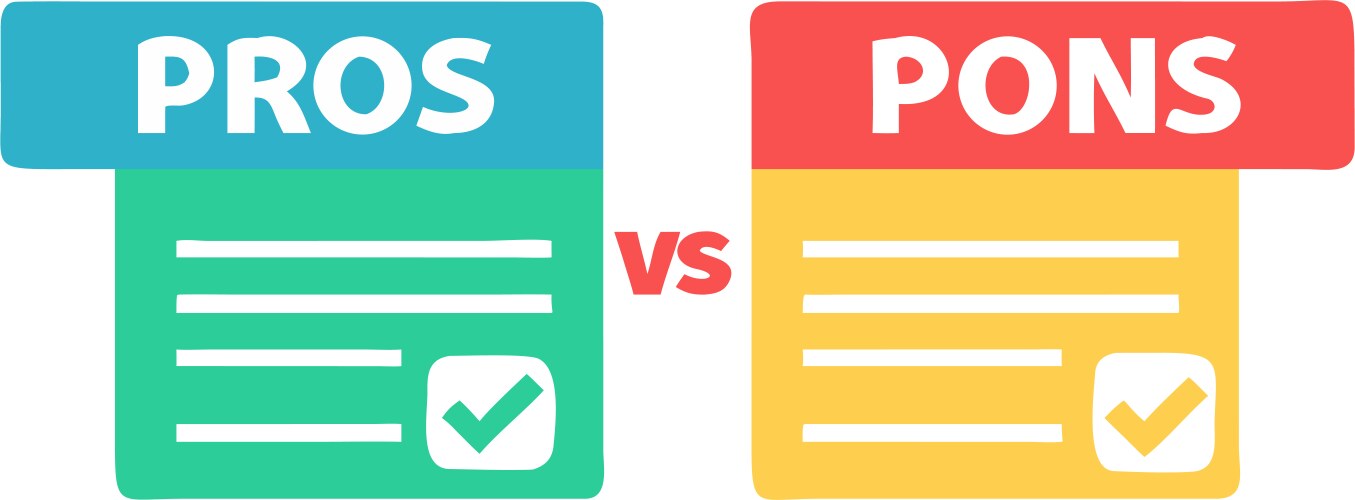 PROS

VS

PONS