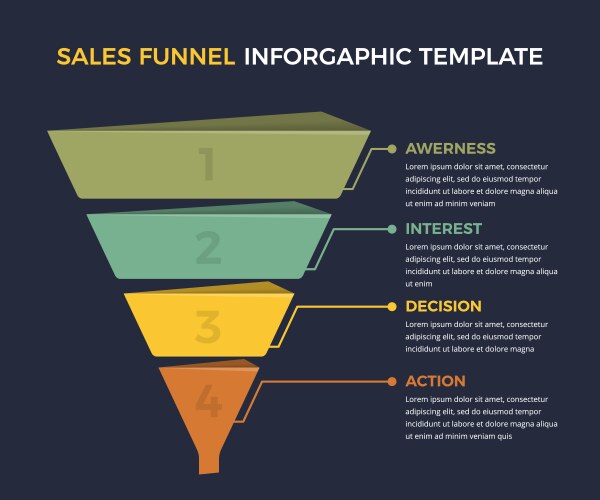 SALES FUNNEL INFORGAPHIC TEMPLATE

1

AWERNESS
Lorem ipsum dolor sit amet, consectetur adipiscing elit, sed do eiusmod tempor incididunt ut labore et dolore magna aliqua ut enim ad minim veniam

2

INTEREST
Lorem ipsum dolor sit amet, consectetur adipiscing elit, sed do eiusmod tempor incididunt ut labore et dolore magna aliqua ut enim

3

DECISION
Lorem ipsum dolor sit amet, consectetur adipiscing elit, sed do eiusmod tempor incididunt ut labore et dolore magna

4

ACTION
Lorem ipsum dolor sit amet, consectetur adipiscing elit, sed do eiusmod tempor incididunt ut labore et dolore magna aliqua ut enim ad minim veniam quis