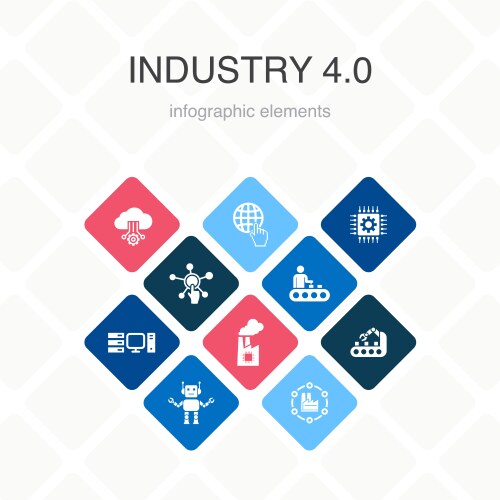 INDUSTRY 4.0

infographic elements