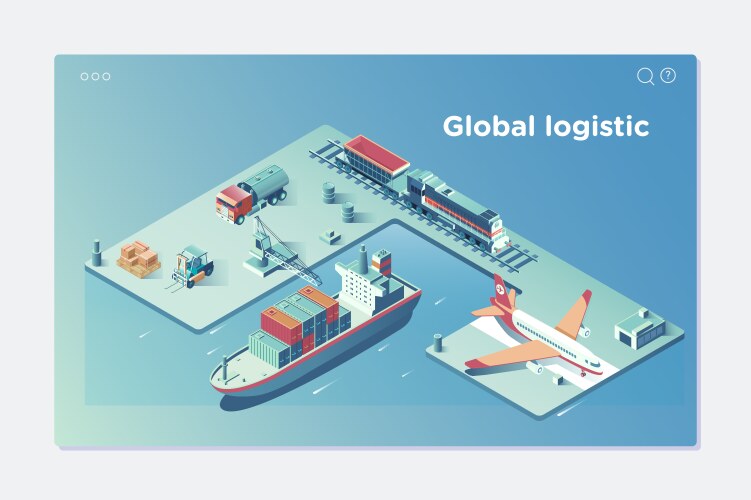 ?

Global logistic