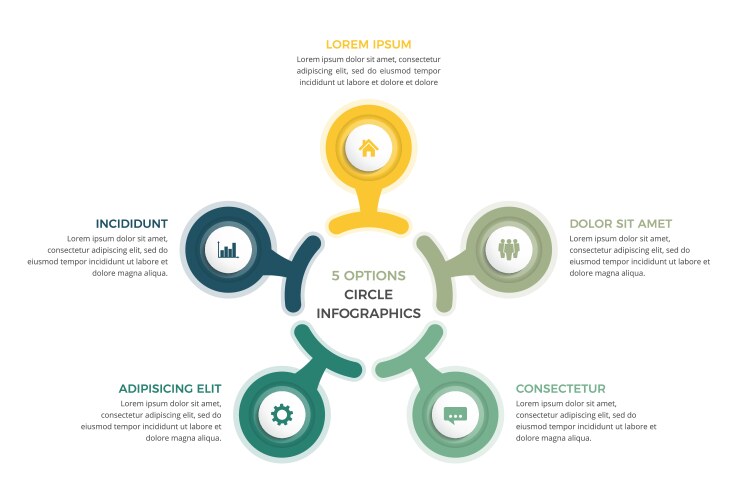 LOREM IPSUM
Lorem ipsum dolor sit amet, consectetur adipiscing elit, sed do eiusmod tempor incididunt ut labore et dolore et dolore

INCIDIDUNT
Lorem ipsum dolor sit amet, consectetur adipiscing elit, sed do eiusmod tempor incididunt ut labore et dolore magna aliqua.

DOLOR SIT AMET
Lorem ipsum dolor sit amet, consectetur adipiscing elit, sed do eiusmod tempor incididunt ut labore et dolore magna aliqua.

5 OPTIONS
CIRCLE
INFOGRAPHICS

ADIPISICING ELIT
Lorem ipsum dolor sit amet, consectetur adipiscing elit, sed do eiusmod tempor incididunt ut labore et dolore magna aliqua.

CONSECTETUR
Lorem ipsum dolor sit amet, consectetur adipiscing elit, sed do eiusmod tempor incididunt ut labore et dolore magna aliqua.