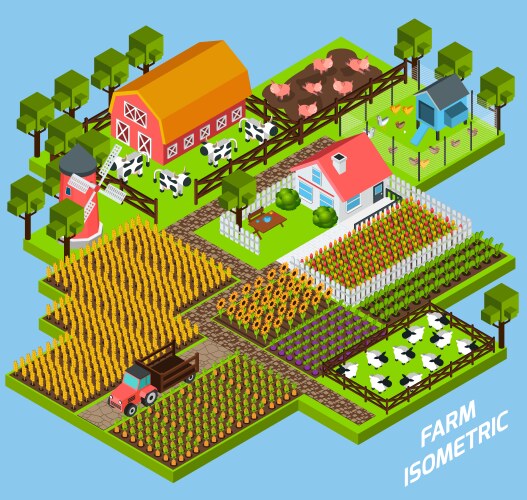 FARM
ISOMETRIC