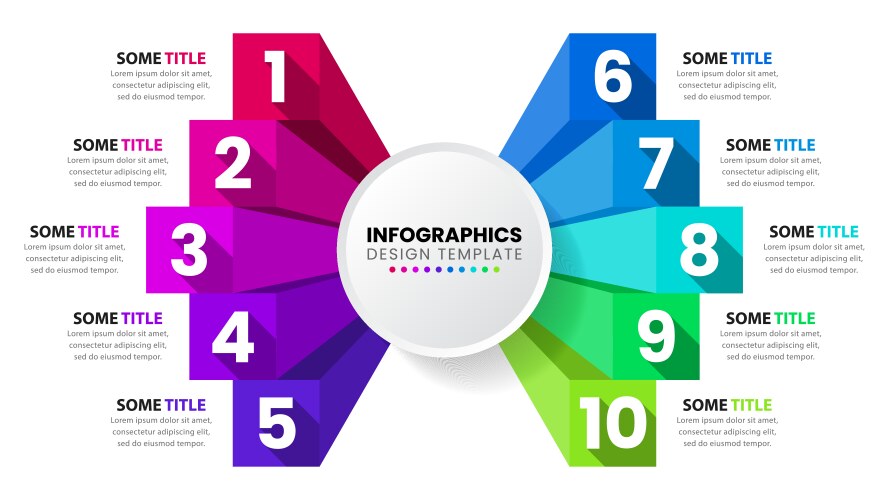 SOME TITLE
Lorem ipsum dolor sit amet, consectetur adipiscing elit, sed do eiusmod tempor.

1

SOME TITLE
Lorem ipsum dolor sit amet, consectetur adipiscing elit, sed do eiusmod tempor.

2

SOME TITLE
Lorem ipsum dolor sit amet, consectetur adipiscing elit, sed do eiusmod tempor.

3

SOME TITLE
Lorem ipsum dolor sit amet, consectetur adipiscing elit, sed do eiusmod tempor.

4

SOME TITLE
Lorem ipsum dolor sit amet, consectetur adipiscing elit, sed do eiusmod tempor.

5

INFOGRAPHICS
DESIGN TEMPLATE

6

SOME TITLE
Lorem ipsum dolor sit amet, consectetur adipiscing elit, sed do eiusmod tempor.

7

SOME TITLE
Lorem ipsum dolor sit amet, consectetur adipiscing elit, sed do eiusmod tempor.

8

SOME TITLE
Lorem ipsum dolor sit amet, consectetur adipiscing elit, sed do eiusmod tempor.

9

SOME TITLE
Lorem ipsum dolor sit amet, consectetur adipiscing elit, sed do eiusmod tempor.

10

SOME TITLE
Lorem ipsum dolor sit amet, consectetur adipiscing elit, sed do eiusmod tempor.