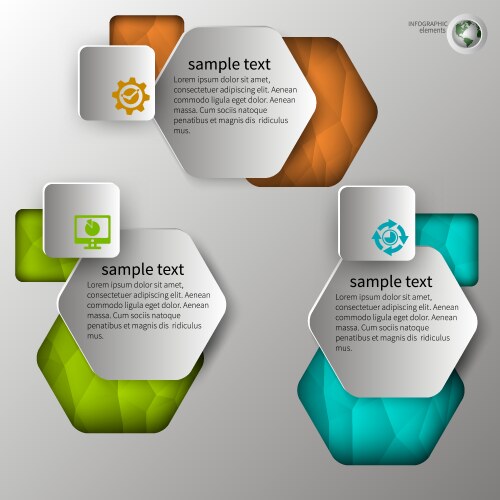 INFOGRAPHIC elements

sample text

Lorem ipsum dolor sit amet, consectetuer adipiscing elit. Aenean commodo ligula eget dolor. Aenean massa. Cum sociis natoque penatibus et magnis dis ridiculus mus.

sample text

Lorem ipsum dolor sit amet, consectetuer adipiscing elit. Aenean commodo ligula eget dolor. Aenean massa. Cum sociis natoque penatibus et magnis dis ridiculus mus.

sample text

Lorem ipsum dolor sit amet, consectetuer adipiscing elit. Aenean commodo ligula eget dolor. Aenean massa. Cum sociis natoque penatibus et magnis dis ridiculus mus.