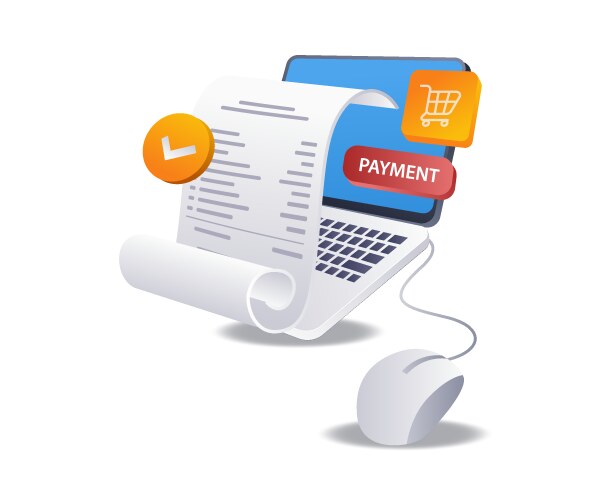 PAYMENT