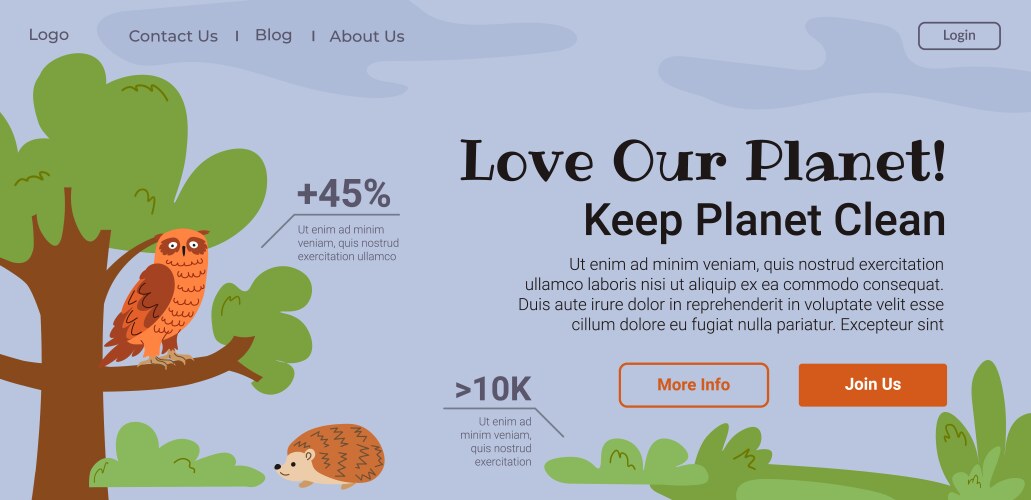 Logo Contact Us | Blog | About Us

Login

+45%
Ut enim ad minim veniam, quis nostrud exercitation ullamco

Love Our Planet!
Keep Planet Clean

Ut enim ad minim veniam, quis nostrud exercitation ullamco laboris nisi ut aliquip ex ea commodo consequat. Duis aute irure dolor in reprehenderit in voluptate velit esse cillum dolore eu fugiat nulla pariatur. Excepteur sint

>10K
Ut enim ad minim veniam, quis nostrud exercitation

More Info

Join Us