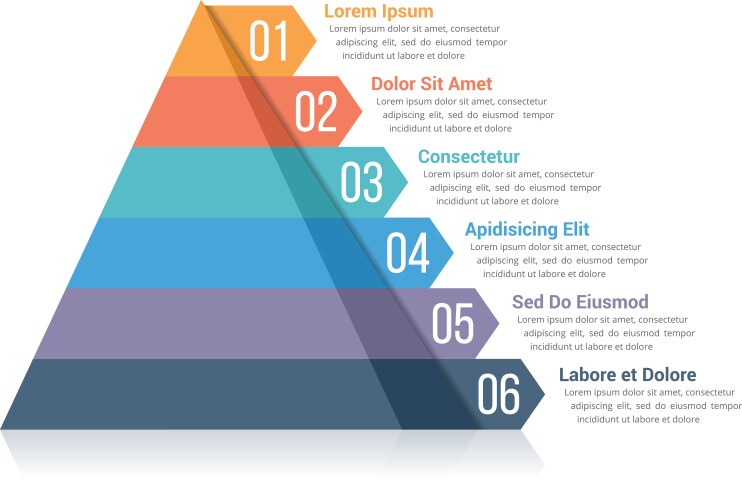 01
Lorem Ipsum
Lorem ipsum dolor sit amet, consectetur adipiscing elit, sed do eiusmod tempor incididunt ut labore et dolore

02
Dolor Sit Amet
Lorem ipsum dolor sit amet, consectetur adipiscing elit, sed do eiusmod tempor incididunt ut labore et dolore

03
Consectetur
Lorem ipsum dolor sit amet, consectetur adipiscing elit, sed do eiusmod tempor incididunt ut labore et dolore

04
Apidisicing Elit
Lorem ipsum dolor sit amet, consectetur adipiscing elit, sed do eiusmod tempor incididunt ut labore et dolore

05
Sed Do Eiusmod
Lorem ipsum dolor sit amet, consectetur adipiscing elit, sed do eiusmod tempor incididunt ut labore et dolore

06
Labore et Dolore
Lorem ipsum dolor sit amet, consectetur adipiscing elit, sed do eiusmod tempor incididunt ut labore et dolore