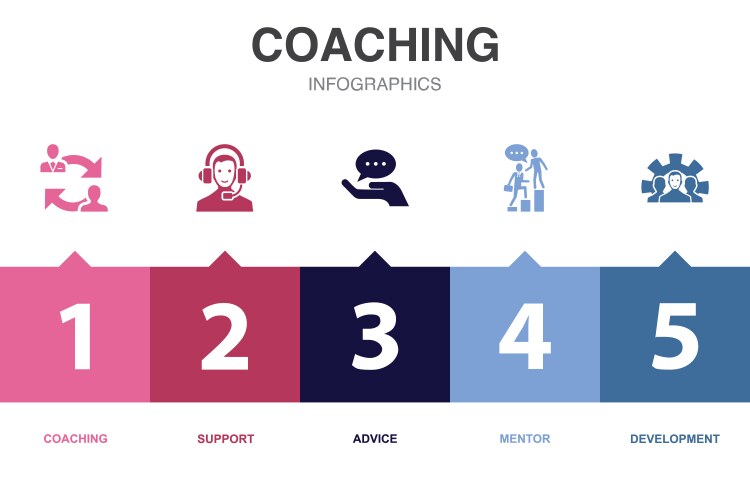 COACHING
INFOGRAPHICS

1
2
3
4
5

COACHING
SUPPORT
ADVICE
MENTOR
DEVELOPMENT