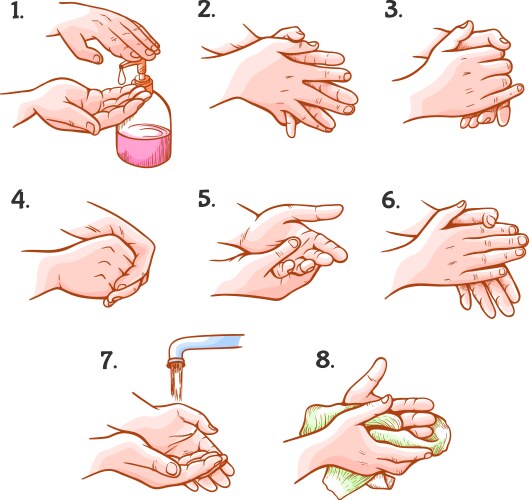 1.

2.

3.

4.

5.

6.

7.

8.