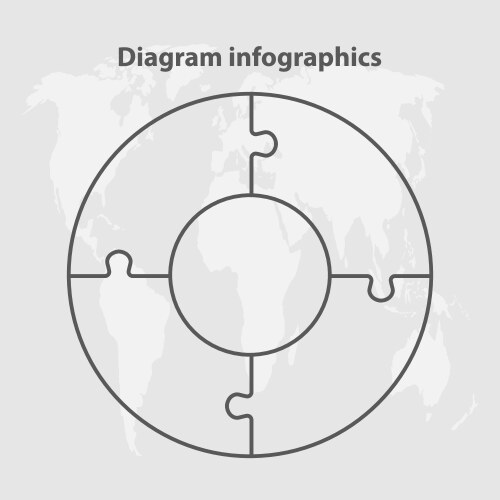 Diagram infographics