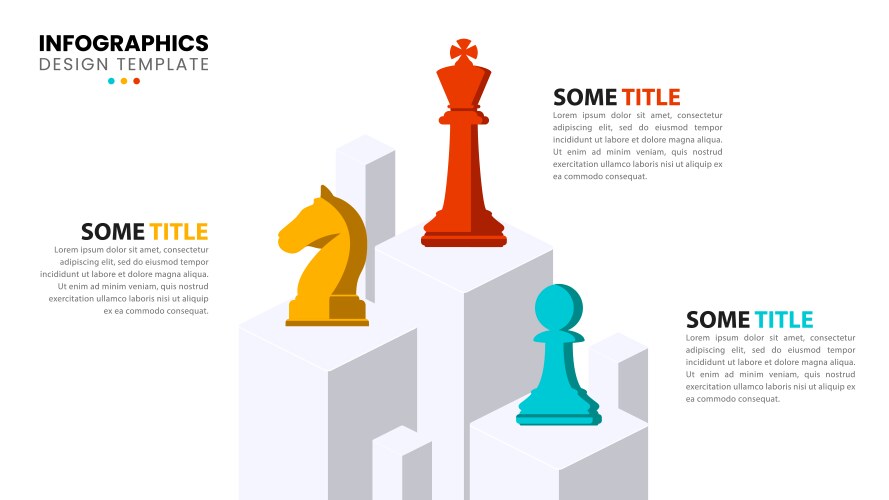 INFOGRAPHICS
DESIGN TEMPLATE

SOME TITLE
Lorem ipsum dolor sit amet, consectetur adipiscing elit, sed do eiusmod tempor incididunt ut labore et dolore magna aliqua. Ut enim ad minim veniam, quis nostrud exercitation ullamco laboris nisi ut aliquip ex ea commodo consequat.

SOME TITLE
Lorem ipsum dolor sit amet, consectetur adipiscing elit, sed do eiusmod tempor incididunt ut labore et dolore magna aliqua. Ut enim ad minim veniam, quis nostrud exercitation ullamco laboris nisi ut aliquip ex ea commodo consequat.

SOME TITLE
Lorem ipsum dolor sit amet, consectetur adipiscing elit, sed do eiusmod tempor incididunt ut labore et dolore magna aliqua. Ut enim ad minim veniam, quis nostrud exercitation ullamco laboris nisi ut aliquip ex ea commodo consequat.