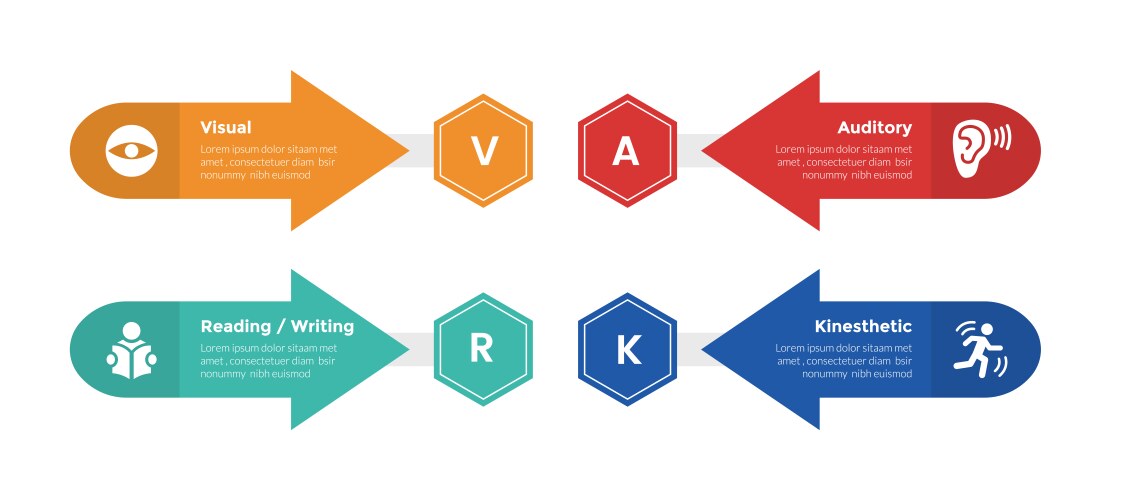 Visual
Lorem ipsum dolor sitaam met amet , consectetuer diam bsir nonummy nibh euismod

V

A

Auditory
Lorem ipsum dolor sitaam met amet , consectetuer diam bsir nonummy nibh euismod

Reading / Writing
Lorem ipsum dolor sitaam met amet , consectetuer diam bsir nonummy nibh euismod

R

K

Kinesthetic
Lorem ipsum dolor sitaam met amet , consectetuer diam bsir nonummy nibh euismod