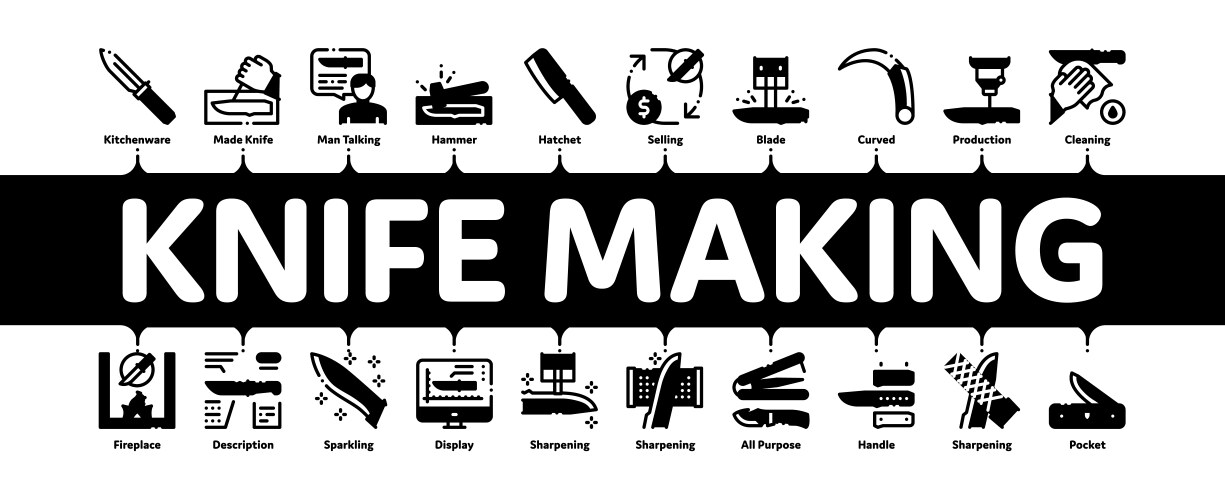 Kitchenware Made Knife Man Talking Hammer Hatchet Selling Blade Curved Production Cleaning

KNIFE MAKING

Fireplace Description Sparkling Display Sharpening Sharpening All Purpose Handle Sharpening Pocket