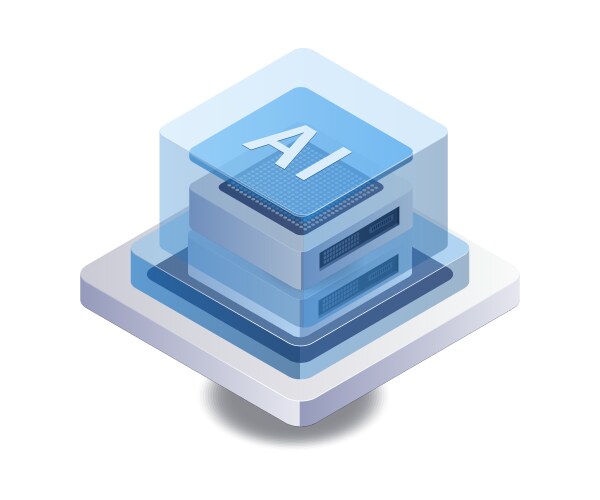 AI