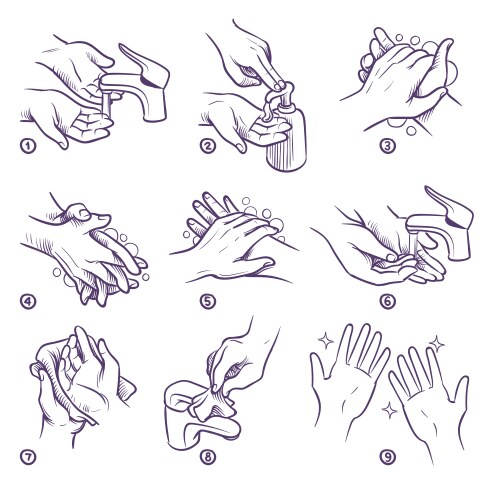 1
2
3
4
5
6
7
8
9