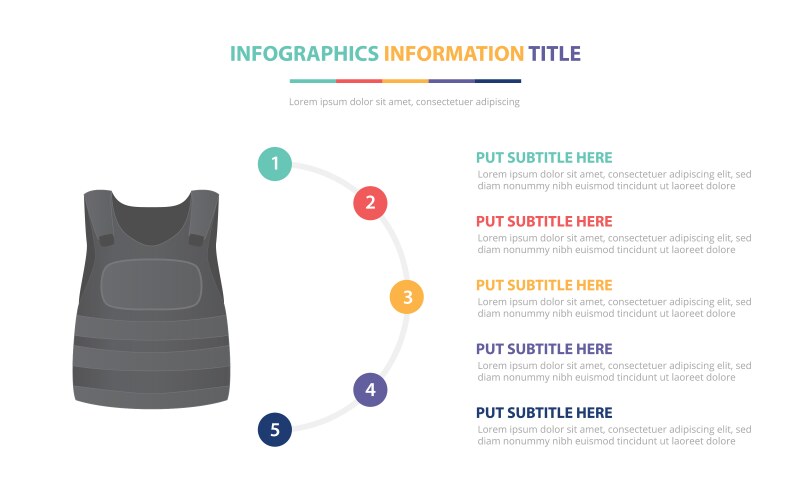 INFOGRAPHICS INFORMATION TITLE

Lorem ipsum dolor sit amet, consectetuer adipiscing

1

2

3

4

5

PUT SUBTITLE HERE
Lorem ipsum dolor sit amet, consectetuer adipiscing elit, sed diam nonummy nibh euismod tincidunt ut laoreet dolore

PUT SUBTITLE HERE
Lorem ipsum dolor sit amet, consectetuer adipiscing elit, sed diam nonummy nibh euismod tincidunt ut laoreet dolore

PUT SUBTITLE HERE
Lorem ipsum dolor sit amet, consectetuer adipiscing elit, sed diam nonummy nibh euismod tincidunt ut laoreet dolore

PUT SUBTITLE HERE
Lorem ipsum dolor sit amet, consectetuer adipiscing elit, sed diam nonummy nibh euismod tincidunt ut laoreet dolore

PUT SUBTITLE HERE
Lorem ipsum dolor sit amet, consectetuer adipiscing elit, sed diam nonummy nibh euismod tincidunt ut laoreet dolore