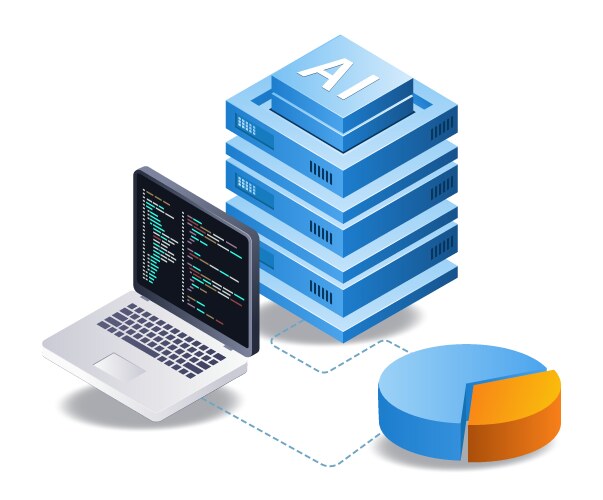 AI