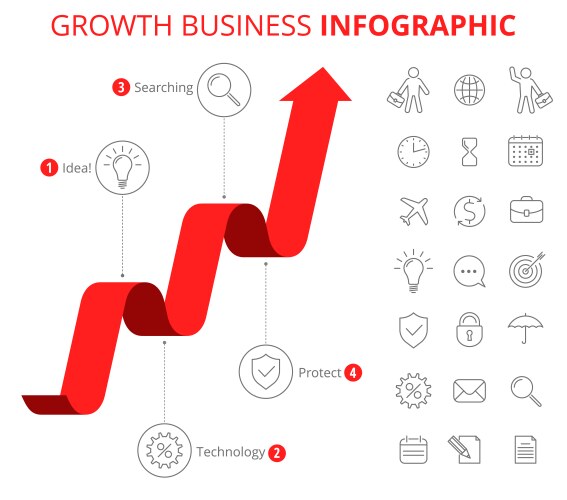 GROWTH BUSINESS INFOGRAPHIC

3 Searching

1 Idea!

Protect 4

Technology 2