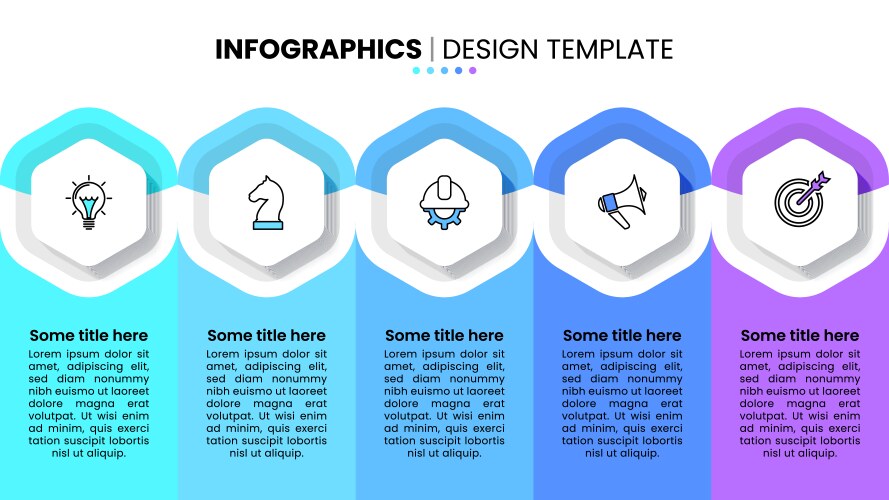 INFOGRAPHICS | DESIGN TEMPLATE

Some title here
Lorem ipsum dolor sit amet, adipiscing elit, sed diam nonummy nibh euismo ut laoreet dolore magna erat volutpat. Ut wisi enim ad minim, quis exerci tation suscipit lobortis nisl ut aliquip.

Some title here
Lorem ipsum dolor sit amet, adipiscing elit, sed diam nonummy nibh euismo ut laoreet dolore magna erat volutpat. Ut wisi enim ad minim, quis exerci tation suscipit lobortis nisl ut aliquip.

Some title here
Lorem ipsum dolor sit amet, adipiscing elit, sed diam nonummy nibh euismo ut laoreet dolore magna erat volutpat. Ut wisi enim ad minim, quis exerci tation suscipit lobortis nisl ut aliquip.

Some title here
Lorem ipsum dolor sit amet, adipiscing elit, sed diam nonummy nibh euismo ut laoreet dolore magna erat volutpat. Ut wisi enim ad minim, quis exerci tation suscipit lobortis nisl ut aliquip.

Some title here
Lorem ipsum dolor sit amet, adipiscing elit, sed diam nonummy nibh euismo ut laoreet dolore magna erat volutpat. Ut wisi enim ad minim, quis exerci tation suscipit lobortis nisl ut aliquip.