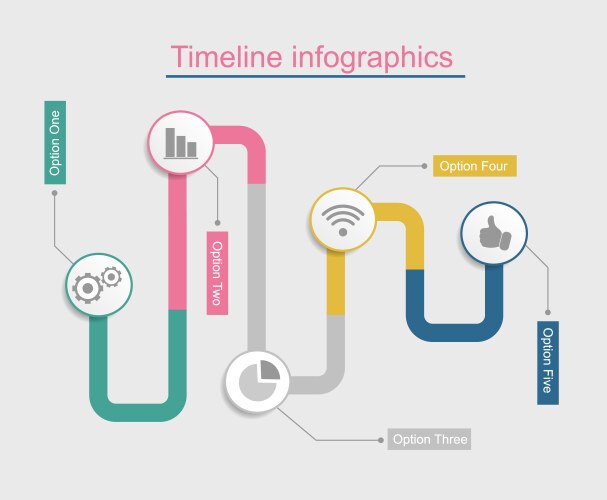 Timeline infographics

Option One

Option Two

Option Three

Option Four

Option Five