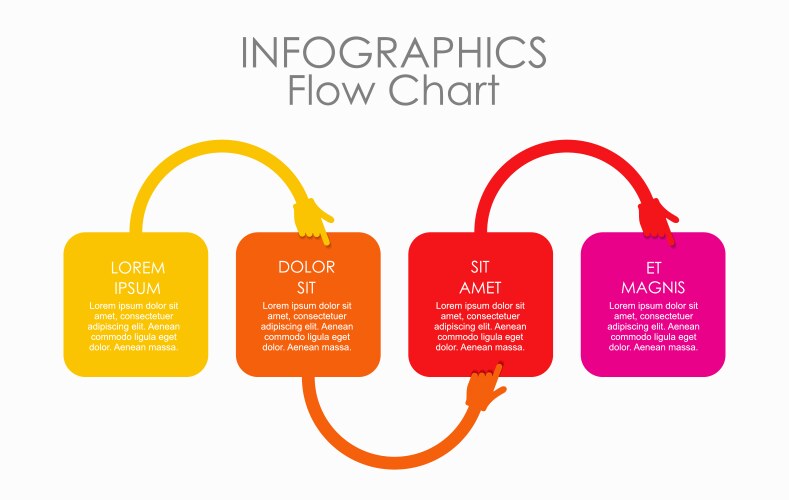 INFOGRAPHICS
Flow Chart

LOREM
IPSUM
Lorem ipsum dolor sit amet, consectetuer adipiscing elit. Aenean commodo ligula eget dolor. Aenean massa.

DOLOR
SIT
Lorem ipsum dolor sit amet, consectetuer adipiscing elit. Aenean commodo ligula eget dolor. Aenean massa.

SIT
AMET
Lorem ipsum dolor sit amet, consectetuer adipiscing elit. Aenean commodo ligula eget dolor. Aenean massa.

ET
MAGNIS
Lorem ipsum dolor sit amet, consectetuer adipiscing elit. Aenean commodo ligula eget dolor. Aenean massa.