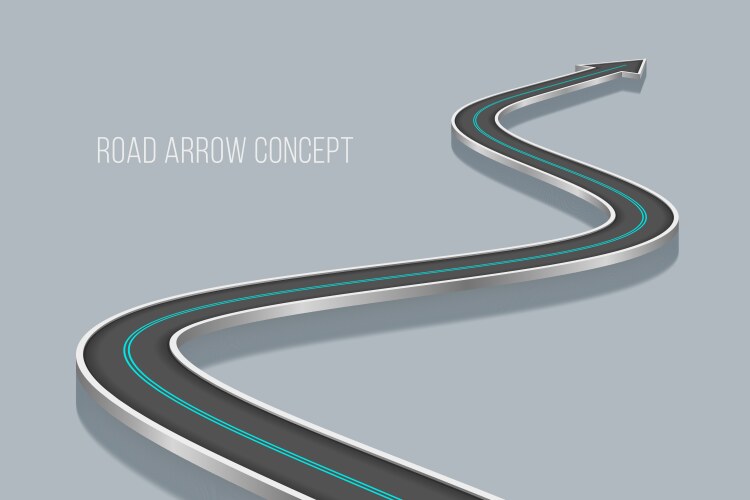 ROAD ARROW CONCEPT