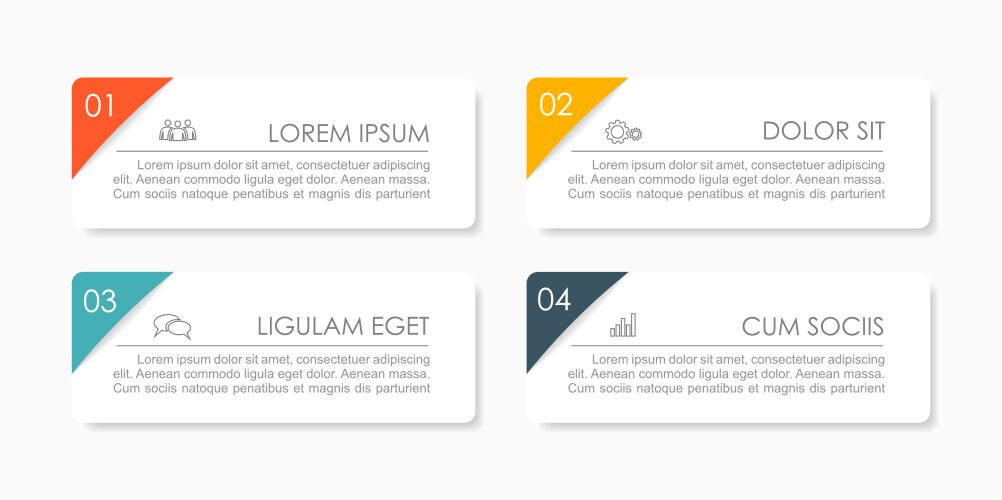 01

LOREM IPSUM

Lorem ipsum dolor sit amet, consectetuer adipiscing elit. Aenean commodo ligula eget dolor. Aenean massa. Cum sociis natoque penatibus et magnis dis parturient

02

DOLOR SIT

Lorem ipsum dolor sit amet, consectetuer adipiscing elit. Aenean commodo ligula eget dolor. Aenean massa. Cum sociis natoque penatibus et magnis dis parturient

03

LIGULAM EGET

Lorem ipsum dolor sit amet, consectetuer adipiscing elit. Aenean commodo ligula eget dolor. Aenean massa. Cum sociis natoque penatibus et magnis dis parturient

04

CUM SOCIIS

Lorem ipsum dolor sit amet, consectetuer adipiscing elit. Aenean commodo ligula eget dolor. Aenean massa. Cum sociis natoque penatibus et magnis dis parturient