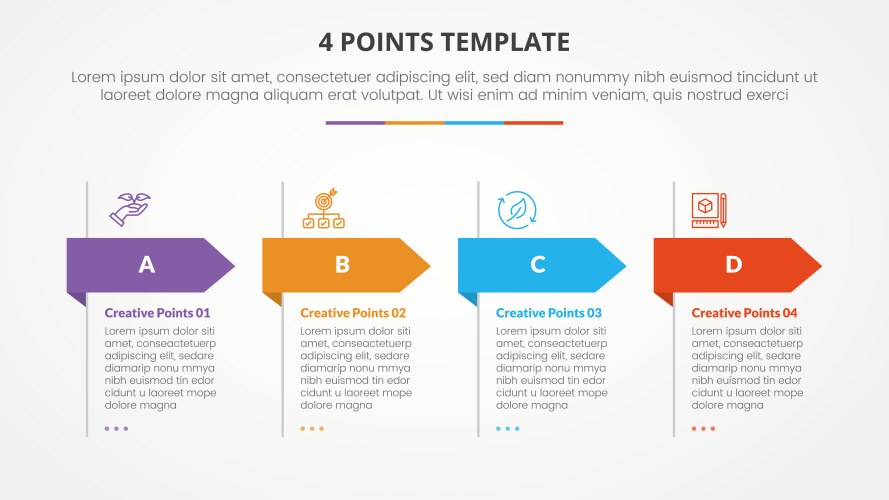 4 POINTS TEMPLATE

Lorem ipsum dolor sit amet, consectetuer adipiscing elit, sed diam nonummy nibh euismod tincidunt ut laoreet dolore magna aliquam erat volutpat. Ut wisi enim ad minim veniam, quis nostrud exerci

A

Creative Points 01

Lorem ipsum dolor siti amet, conseactetuerp adipiscing elit, sedare diamarip nonu mmya nibh euismod tin edor cidunt u laoreet mope dolore magna

B

Creative Points 02

Lorem ipsum dolor siti amet, conseactetuerp adipiscing elit, sedare diamarip nonu mmya nibh euismod tin edor cidunt u laoreet mope dolore magna

C

Creative Points 03

Lorem ipsum dolor siti amet, conseactetuerp adipiscing elit, sedare diamarip nonu mmya nibh euismod tin edor cidunt u laoreet mope dolore magna

D

Creative Points 04

Lorem ipsum dolor siti amet, conseactetuerp adipiscing elit, sedare diamarip nonu mmya nibh euismod tin edor cidunt u laoreet mope dolore magna