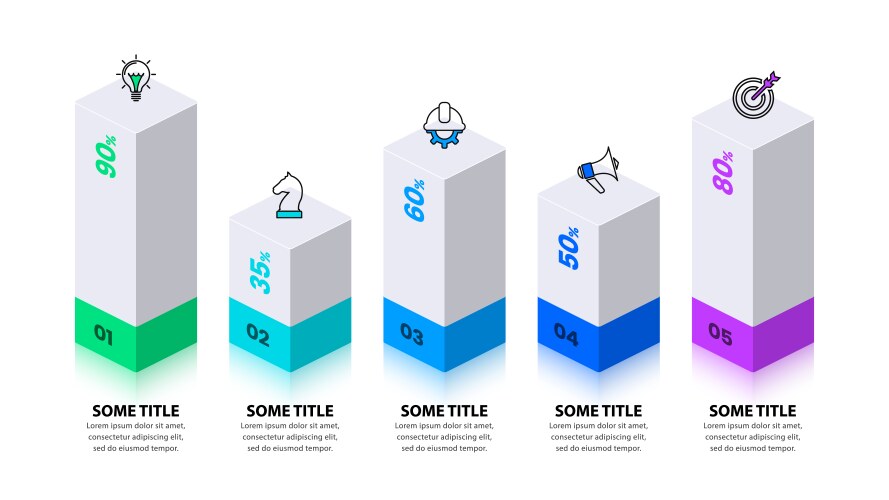 90%

01

SOME TITLE
Lorem ipsum dolor sit amet, consectetur adipiscing elit, sed do eiusmod tempor.

35%

02

SOME TITLE
Lorem ipsum dolor sit amet, consectetur adipiscing elit, sed do eiusmod tempor.

60%

03

SOME TITLE
Lorem ipsum dolor sit amet, consectetur adipiscing elit, sed do eiusmod tempor.

50%

04

SOME TITLE
Lorem ipsum dolor sit amet, consectetur adipiscing elit, sed do eiusmod tempor.

80%

05

SOME TITLE
Lorem ipsum dolor sit amet, consectetur adipiscing elit, sed do eiusmod tempor.