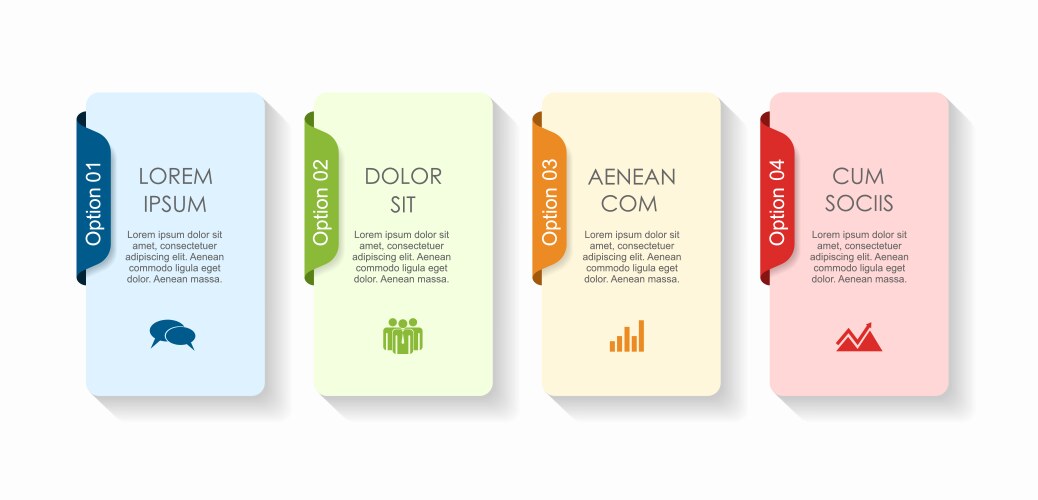 Option 01

LOREM IPSUM

Lorem ipsum dolor sit amet, consectetuer adipiscing elit. Aenean commodo ligula eget dolor. Aenean massa.

Option 02

DOLOR SIT

Lorem ipsum dolor sit amet, consectetuer adipiscing elit. Aenean commodo ligula eget dolor. Aenean massa.

Option 03

AENEAN COM

Lorem ipsum dolor sit amet, consectetuer adipiscing elit. Aenean commodo ligula eget dolor. Aenean massa.

Option 04

CUM SOCIIS

Lorem ipsum dolor sit amet, consectetuer adipiscing elit. Aenean commodo ligula eget dolor. Aenean massa.