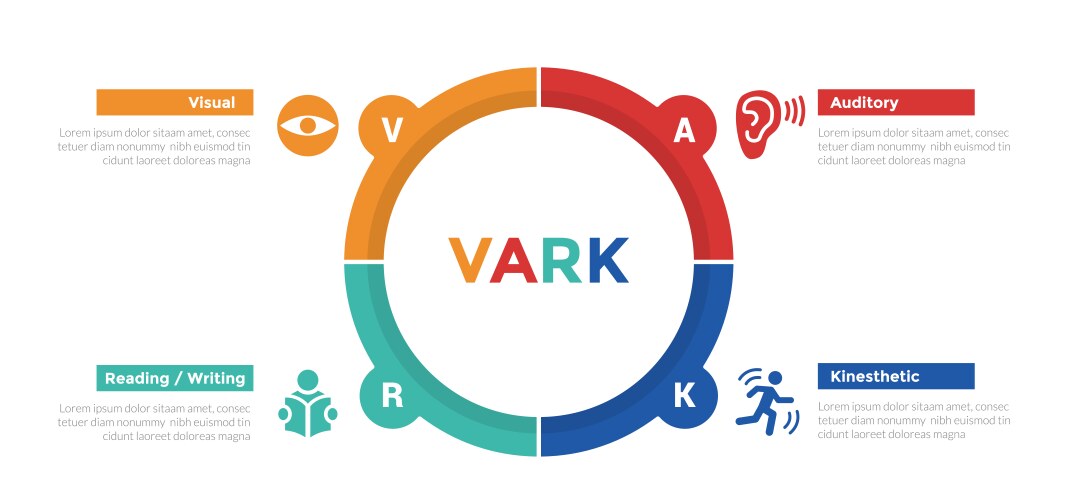 Visual

Lorem ipsum dolor sitaam amet, consec tetuer diam nonummy nibh euismod tin cidunt laoreet doloreas magna

V

A

Auditory

Lorem ipsum dolor sitaam amet, consec tetuer diam nonummy nibh euismod tin cidunt laoreet doloreas magna

VARK

Reading / Writing

Lorem ipsum dolor sitaam amet, consec tetuer diam nonummy nibh euismod tin cidunt laoreet doloreas magna

R

K

Kinesthetic

Lorem ipsum dolor sitaam amet, consec tetuer diam nonummy nibh euismod tin cidunt laoreet doloreas magna