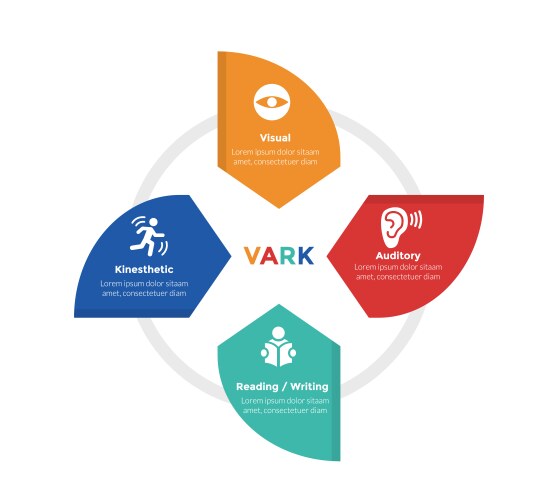 Visual
Lorem ipsum dolor sitaam amet, consectetuer diam

Kinesthetic
Lorem ipsum dolor sitaam amet, consectetuer diam

VARK

Auditory
Lorem ipsum dolor sitaam amet, consectetuer diam

Reading / Writing
Lorem ipsum dolor sitaam amet, consectetuer diam