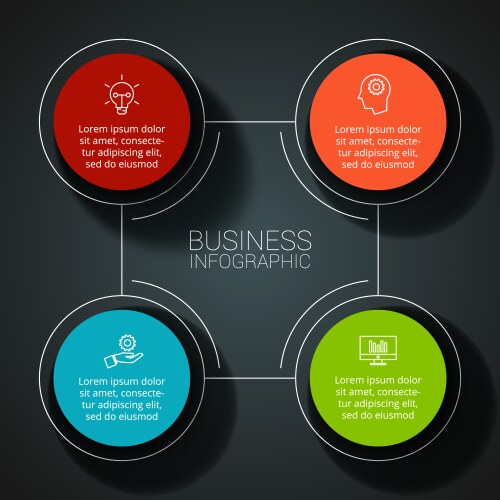 Lorem ipsum dolor sit amet, consectetur adipiscing elit, sed do eiusmod

Lorem ipsum dolor sit amet, consectetur adipiscing elit, sed do eiusmod

BUSINESS
INFOGRAPHIC

Lorem ipsum dolor sit amet, consectetur adipiscing elit, sed do eiusmod

Lorem ipsum dolor sit amet, consectetur adipiscing elit, sed do eiusmod